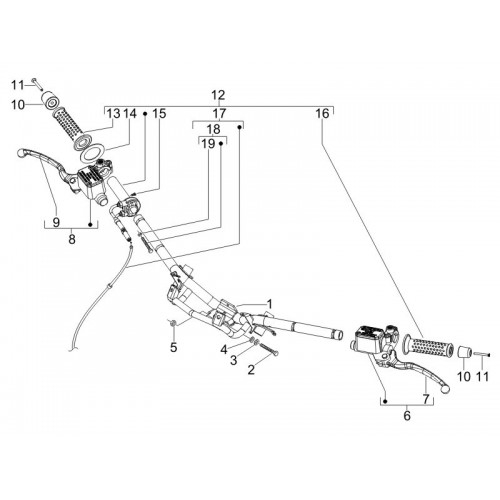 11
10
12
13 14 15
17
16
18
19
9
8
1
5
4
3
2
10 11
7
6